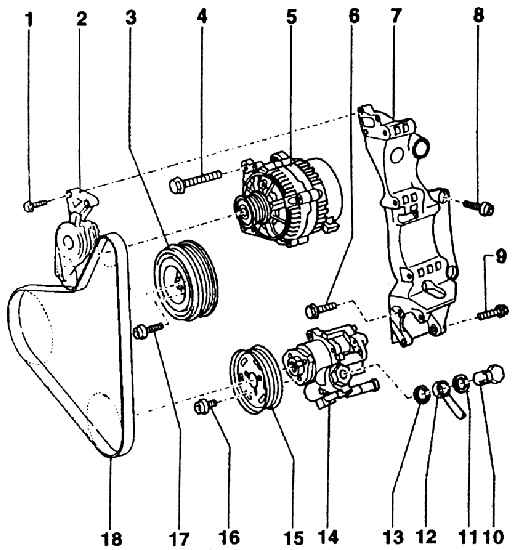 1 2 3 4 5 6 7 8

9

18 17 16 15 14 13 12 11 10