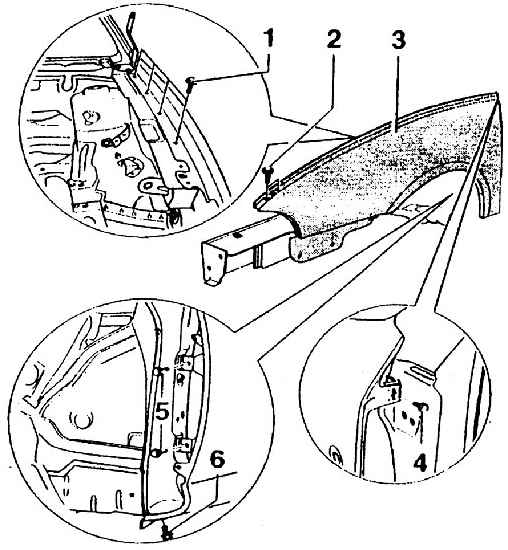 1
2
3
5
6
4